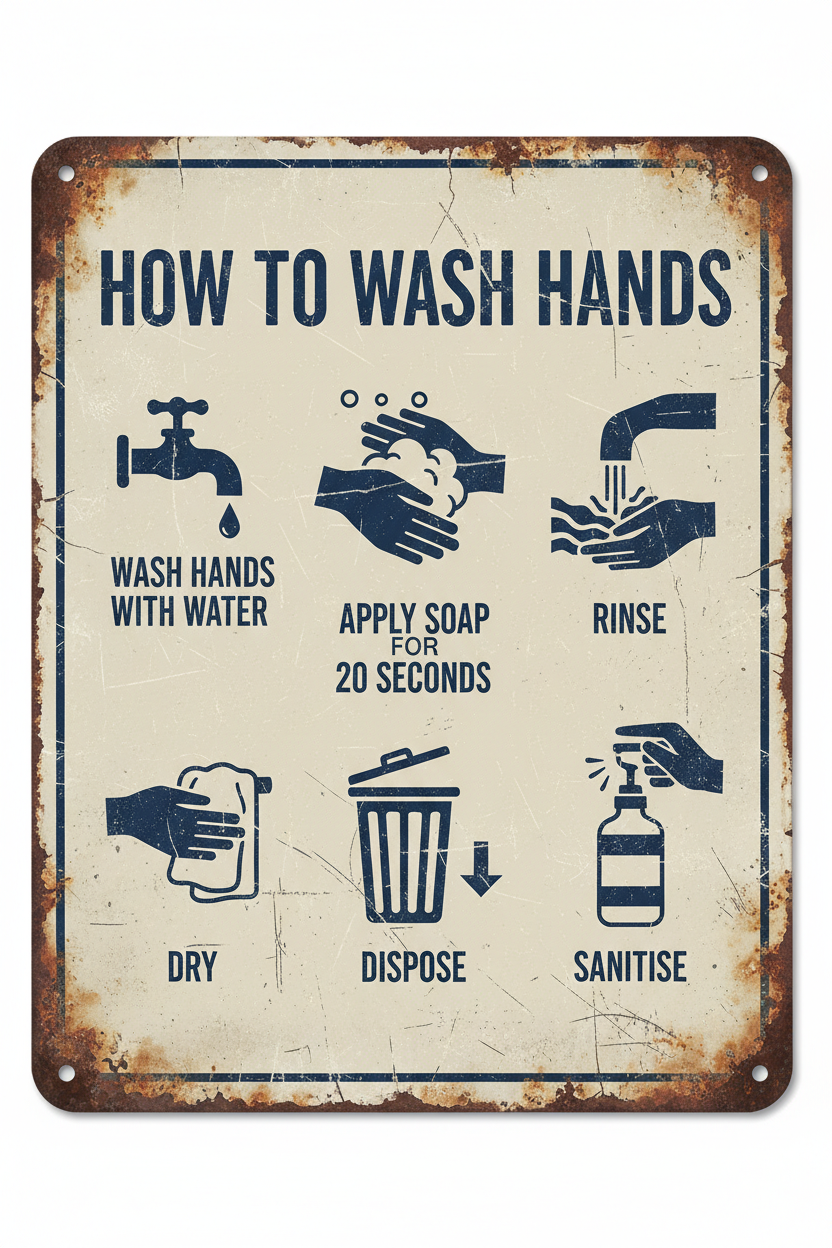 HOW TO WASH HANDS

WASH HANDS WITH WATER

APPLY SOAP FOR 20 SECONDS

RINSE

DRY

DISPOSE

SANITISE